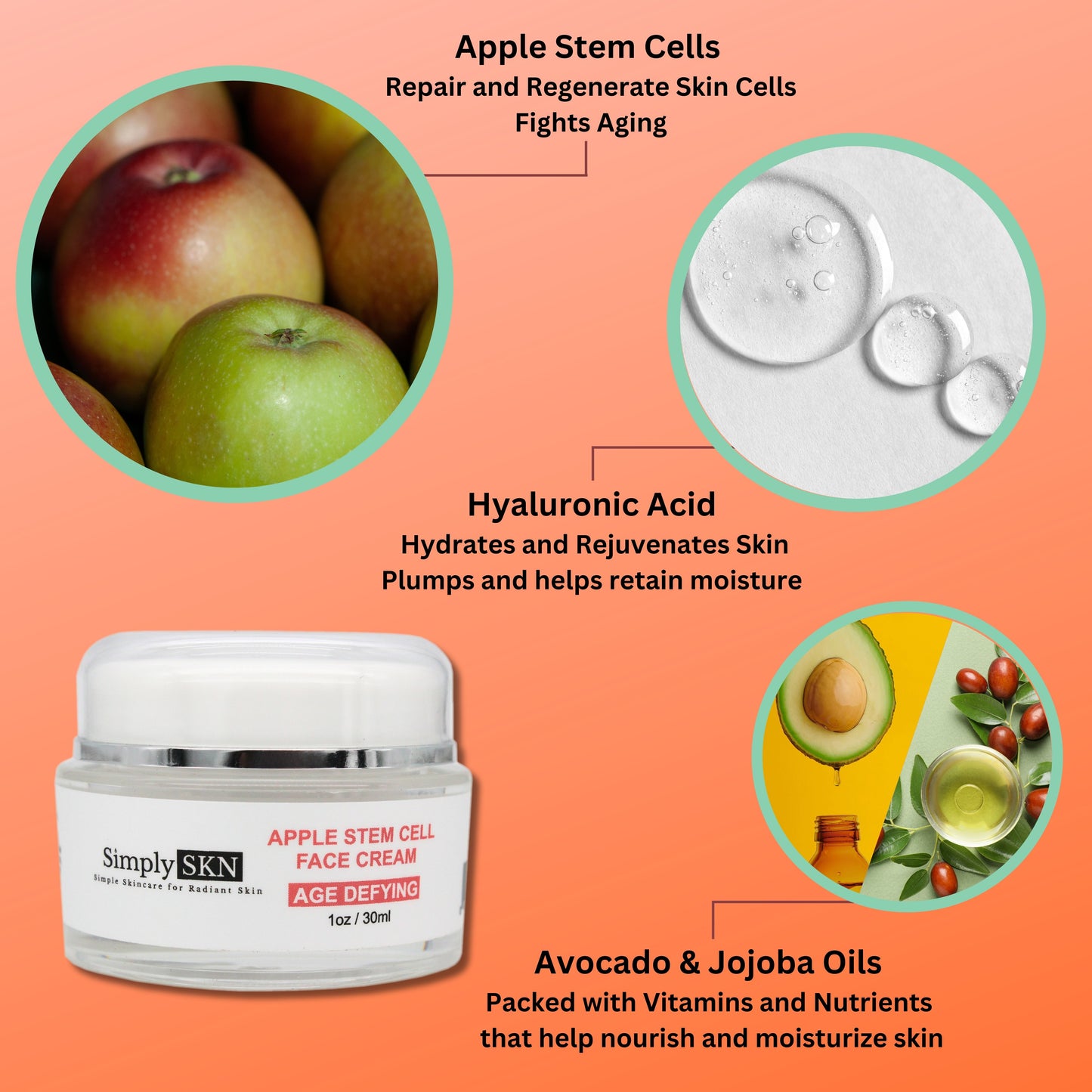 Apple Stem Cells
Repair and Regenerate Skin Cells
Fights Aging

Hyaluronic Acid
Hydrates and Rejuvenates Skin
Plumps and helps retain moisture

Simply SKN
Simple Skincare for Radiant Skin

APPLE STEM CELL
FACE CREAM
AGE DEFYING
1oz / 30ml

Avocado & Jojoba Oils
Packed with Vitamins and Nutrients
that help nourish and moisturize skin